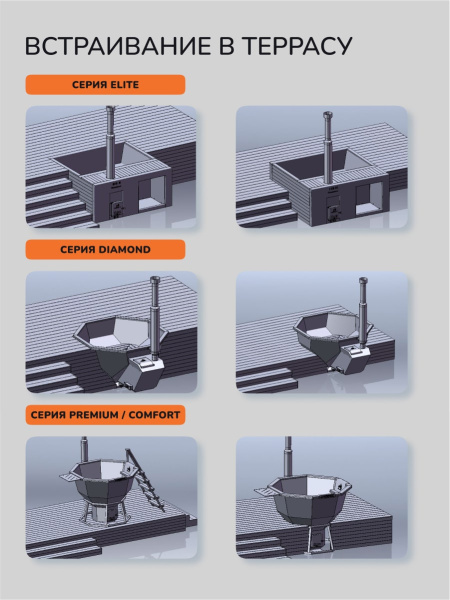 ВСТРАИВАНИЕ В ТЕРРАСУ

СЕРИЯ ELITE

СЕРИЯ DIAMOND

СЕРИЯ PREMIUM / COMFORT